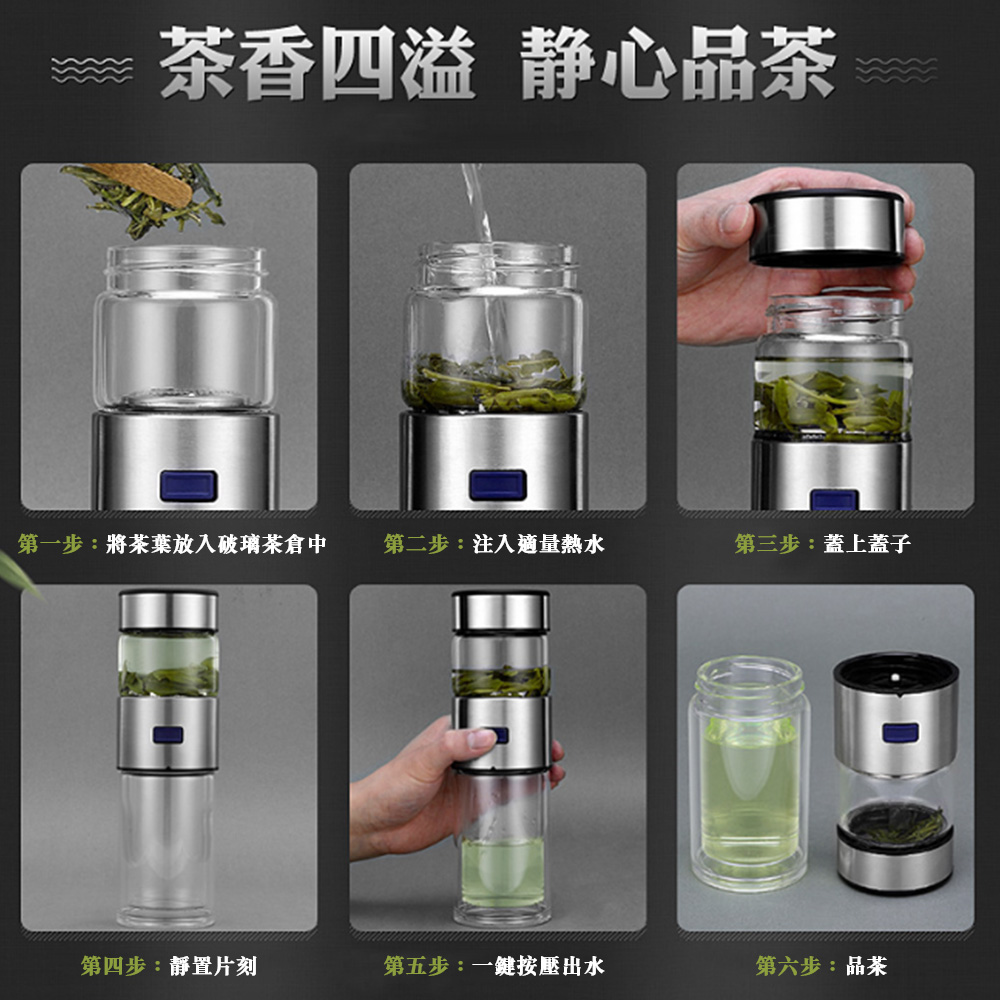 茶香四溢 静心品茶

第一步：將茶葉放入玻璃茶倉中

第二步：注入適量熱水

第三步：蓋上蓋子

第四步：靜置片刻

第五步：一鍵按壓出水

第六步：品茶